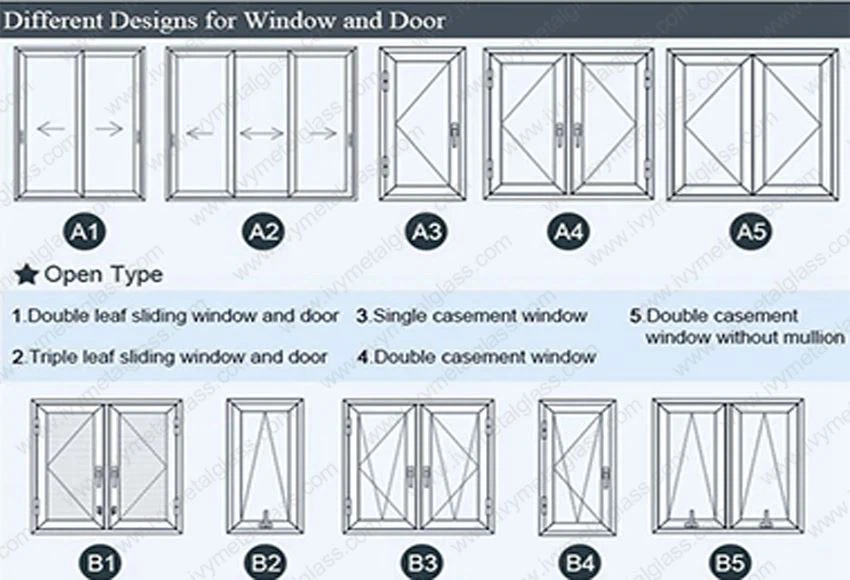 Different Designs for Window and Door

A1 A2 A3 A4 A5

★ Open Type

1.Double leaf sliding window and door
2.Triple leaf sliding window and door
3.Single casement window
4.Double casement window
5.Double casement window without mullion

B1 B2 B3 B4 B5

www.ivymetalglass.com